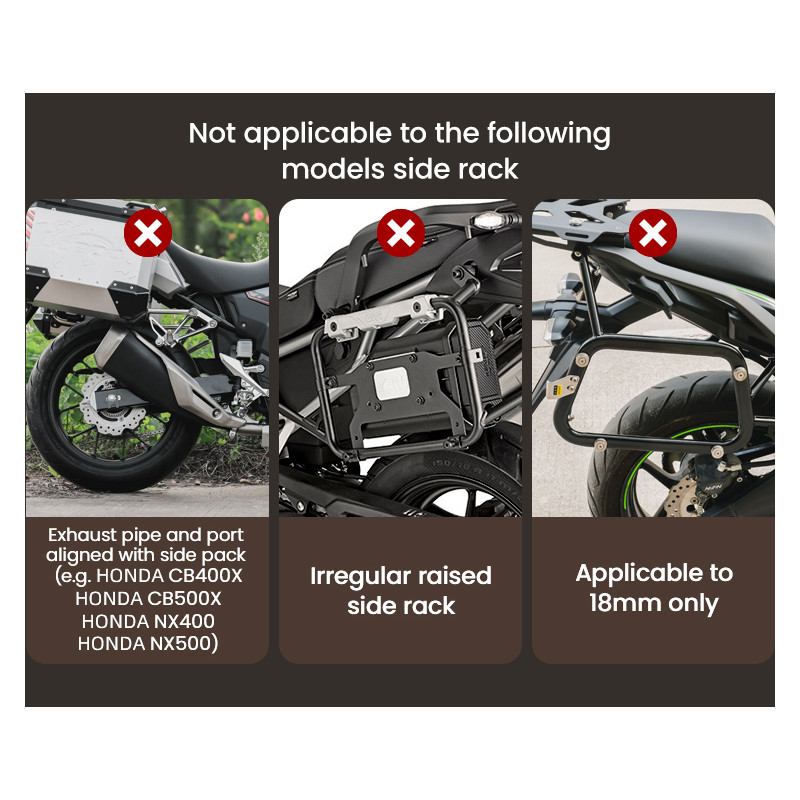 Not applicable to the following models side rack

Exhaust pipe and port aligned with side pack (e.g. HONDA CB400X HONDA CB500X HONDA NX400 HONDA NX500)

Irregular raised side rack

Applicable to 18mm only