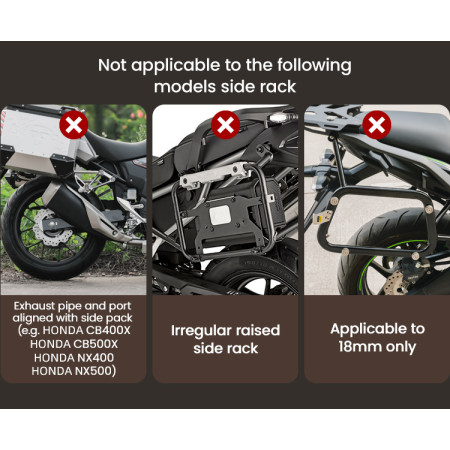 Not applicable to the following models side rack

Exhaust pipe and port aligned with side pack (e.g. HONDA CB400X HONDA CB500X HONDA NX400 HONDA NX500)

Irregular raised side rack

Applicable to 18mm only