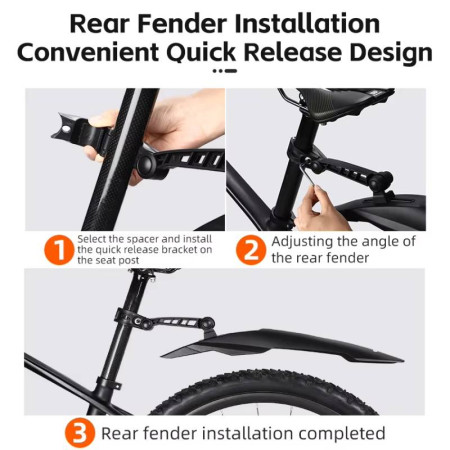 Rear Fender Installation
Convenient Quick Release Design

1 Select the spacer and install the quick release bracket on the seat post

2 Adjusting the angle of the rear fender

3 Rear fender installation completed