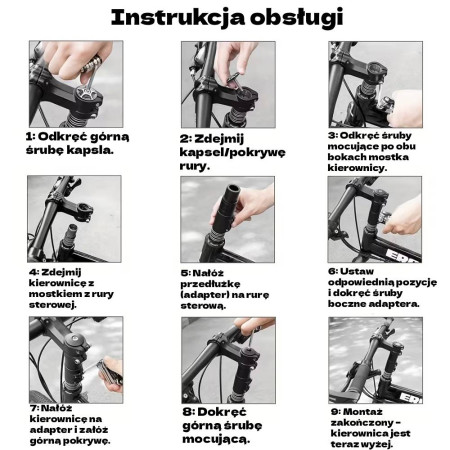 Instrukcja obsługi

1: Odkręć górną śrubę kapsla.

2: Zdejmij kapsel/pokrywę rury.

3: Odkręć śruby mocujące po obu bokach mostka kierownicy.

4: Zdejmij kierownicę z mostkiem z rury sterowej.

5: Nałóż przedłużkę (adapter) na rurę sterową.

6: Ustaw odpowiednią pozycję i dokręć śruby boczne adaptera.

7: Nałóż kierownicę na adapter i załóż górną pokrywę.

8: Dokręć górną śrubę mocującą.

9: Montaż zakończony – kierownica jest teraz wyżej.