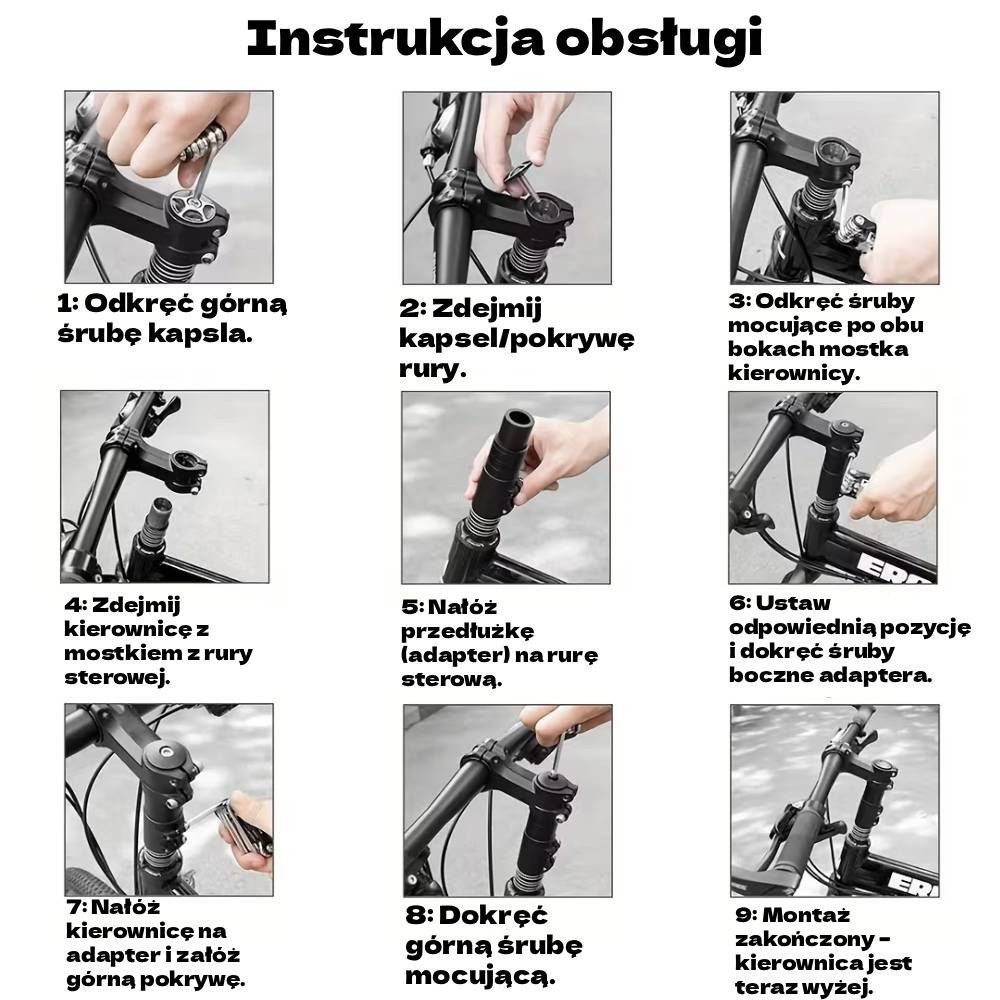 Instrukcja obsługi

1: Odkręć górną śrubę kapsla.

2: Zdejmij kapsel/pokrywę rury.

3: Odkręć śruby mocujące po obu bokach mostka kierownicy.

4: Zdejmij kierownicę z mostkiem z rury sterowej.

5: Nałóż przedłużkę (adapter) na rurę sterową.

6: Ustaw odpowiednią pozycję i dokręć śruby boczne adaptera.

7: Nałóż kierownicę na adapter i załóż górną pokrywę.

8: Dokręć górną śrubę mocującą.

9: Montaż zakończony – kierownica jest teraz wyżej.