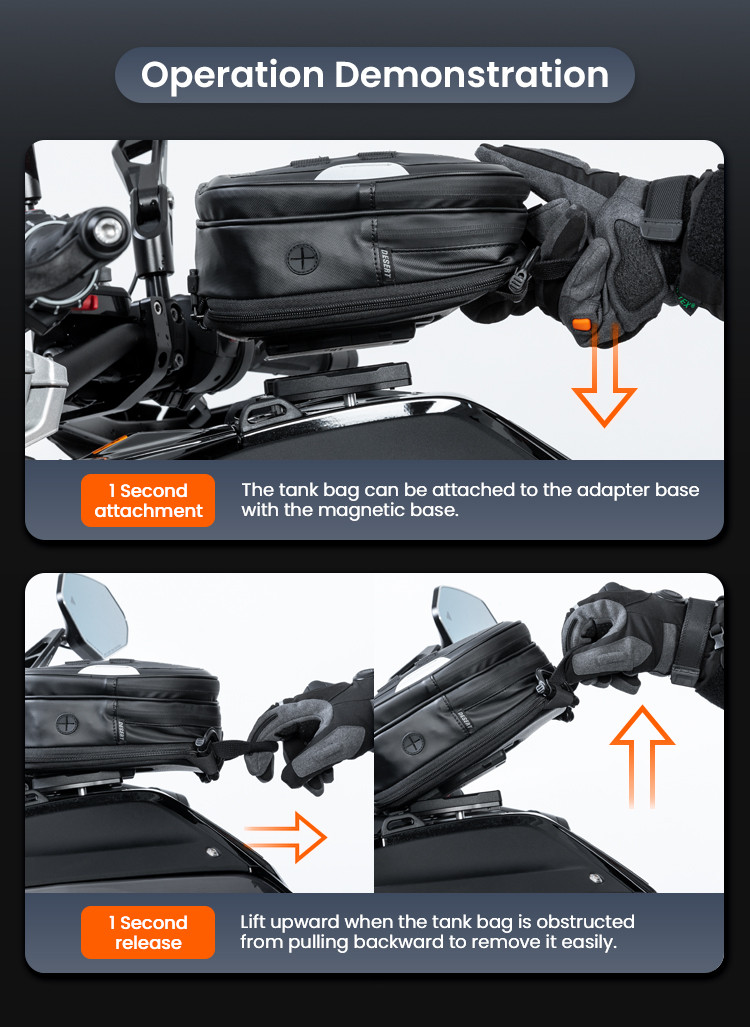 Operation Demonstration

DESERT

1 Second attachment

The tank bag can be attached to the adapter base with the magnetic base.

DESERT

1 Second release

Lift upward when the tank bag is obstructed from pulling backward to remove it easily.