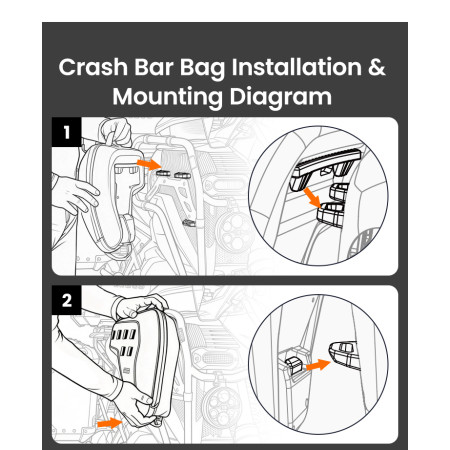 Crash Bar Bag Installation & Mounting Diagram

1

2