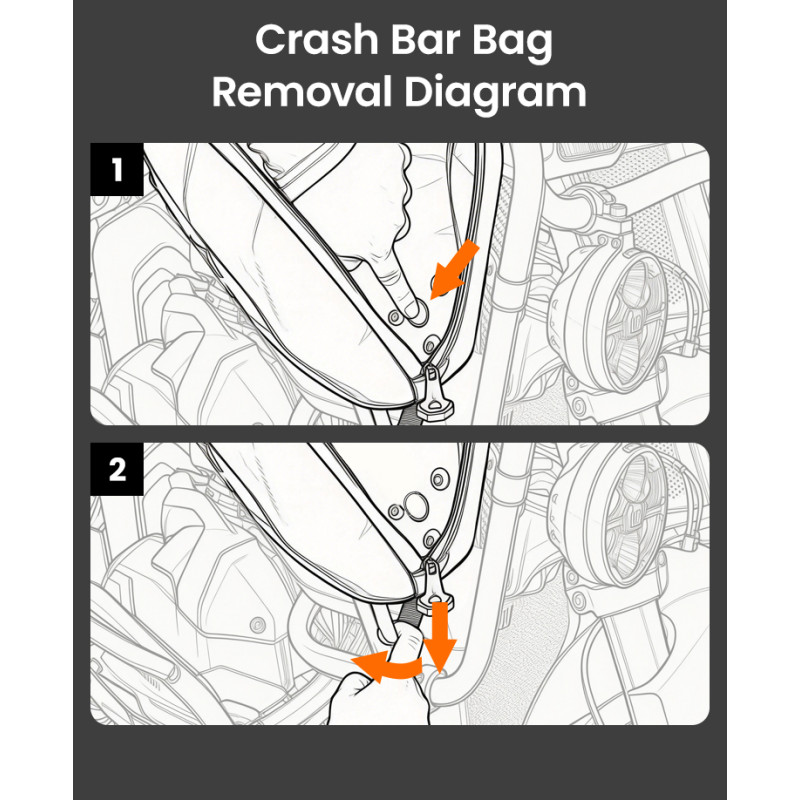 Crash Bar Bag Removal Diagram

1

2