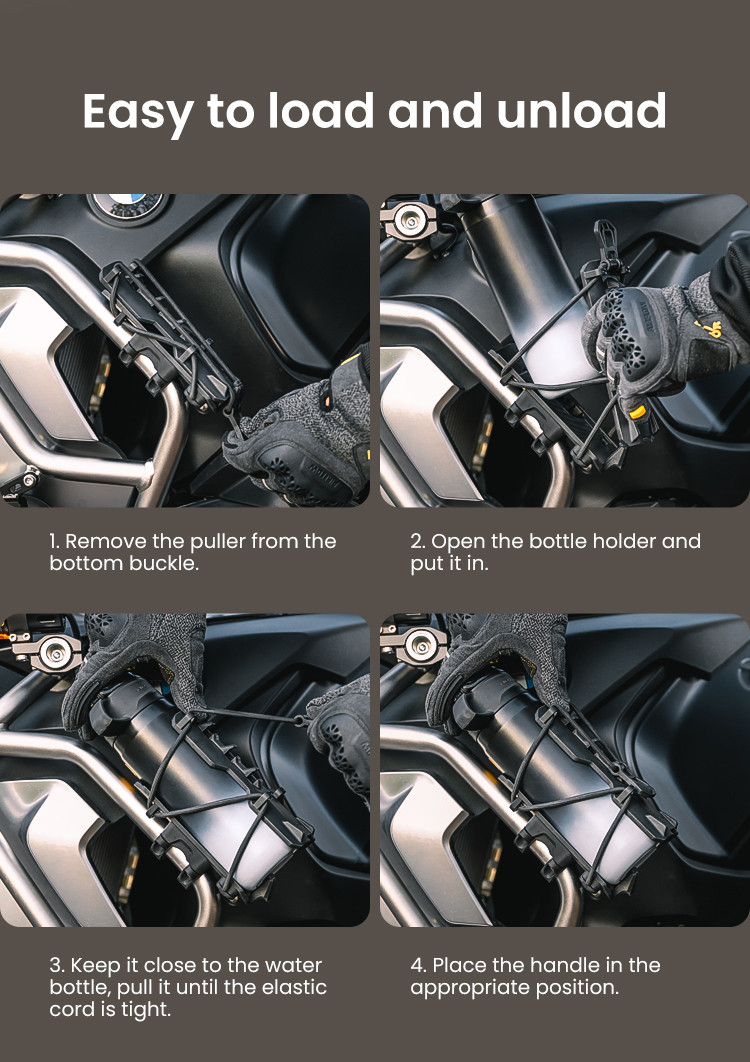 Easy to load and unload

1. Remove the puller from the bottom buckle.

2. Open the bottle holder and put it in.

3. Keep it close to the water bottle, pull it until the elastic cord is tight.

4. Place the handle in the appropriate position.