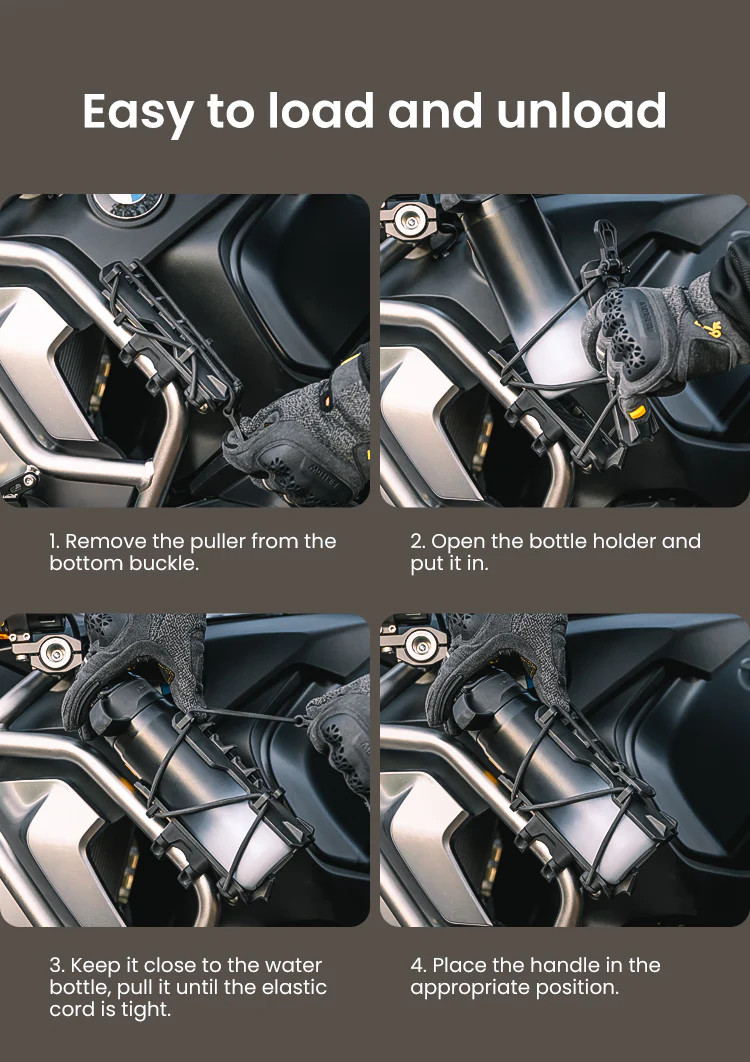 Easy to load and unload

1. Remove the puller from the bottom buckle.

2. Open the bottle holder and put it in.

3. Keep it close to the water bottle, pull it until the elastic cord is tight.

4. Place the handle in the appropriate position.