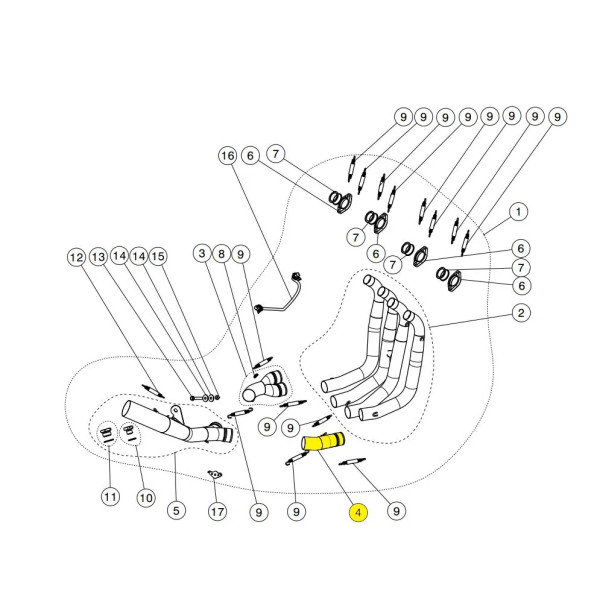 9 9 9 9 9 9 9 9

16 6 7

1

7

6 7

6

7

6

12 13 14 14 15

3 8 9

2

9 9

11 10 5 17 9 9 4 9