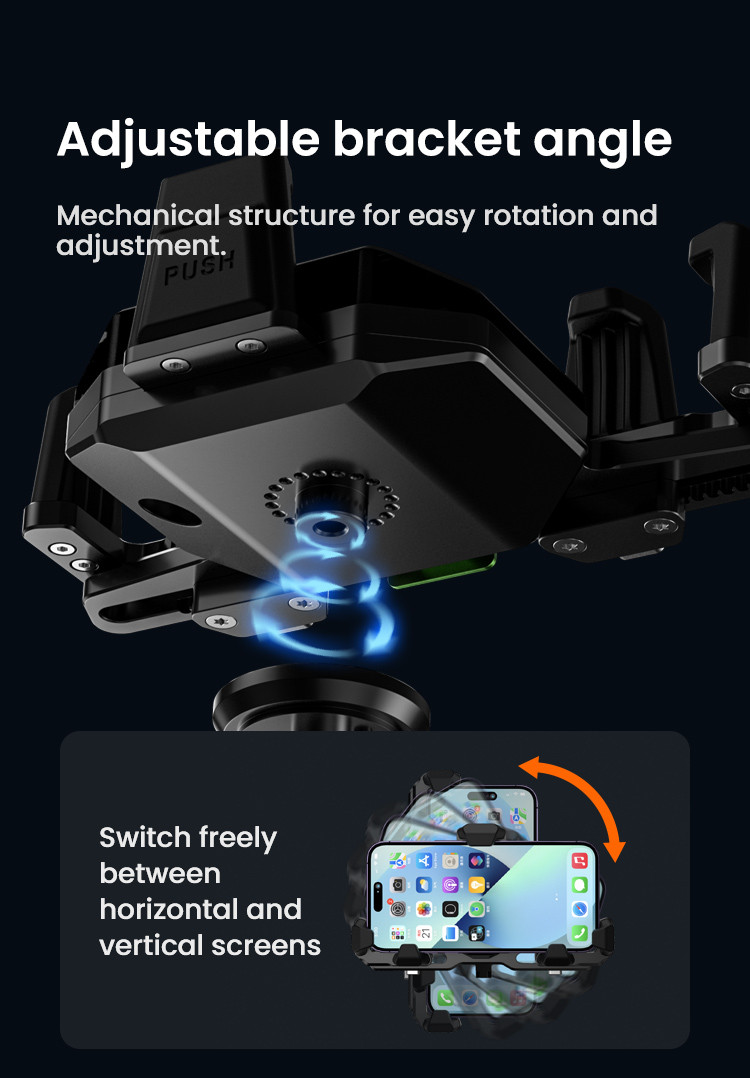 Adjustable bracket angle

Mechanical structure for easy rotation and adjustment.

PUSH

Switch freely between horizontal and vertical screens