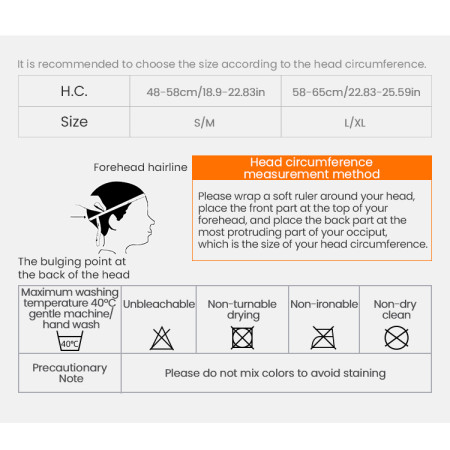 It is recommended to choose the size according to the head circumference.

| H.C. | 48-58cm/18.9-22.83in | 58-65cm/22.83-25.59in |
|---|---|---|
| Size | S/M | L/XL |

Forehead hairline

The bulging point at the back of the head

Head circumference measurement method

Please wrap a soft ruler around your head, place the front part at the top of your forehead, and place the back part at the most protruding part of your occiput, which is the size of your head circumference.

| Maximum washing temperature 40°C gentle machine/ hand wash 40°C | Unbleachable | Non-turnable drying | Non-ironable | Non-dry clean |
|---|---|---|---|---|
| Precautionary Note | Please do not mix colors to avoid staining | | | |