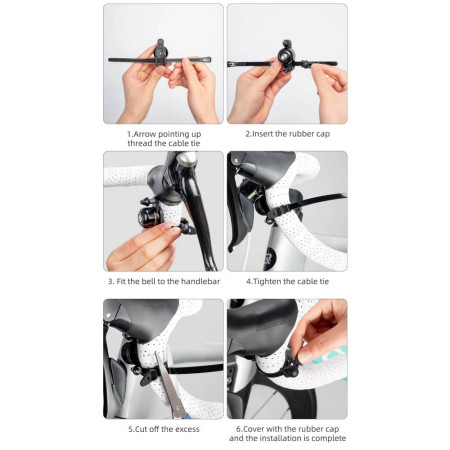 1.Arrow pointing up thread the cable tie

2.Insert the rubber cap

3. Fit the bell to the handlebar

4.Tighten the cable tie

5.Cut off the excess

6.Cover with the rubber cap and the installation is complete